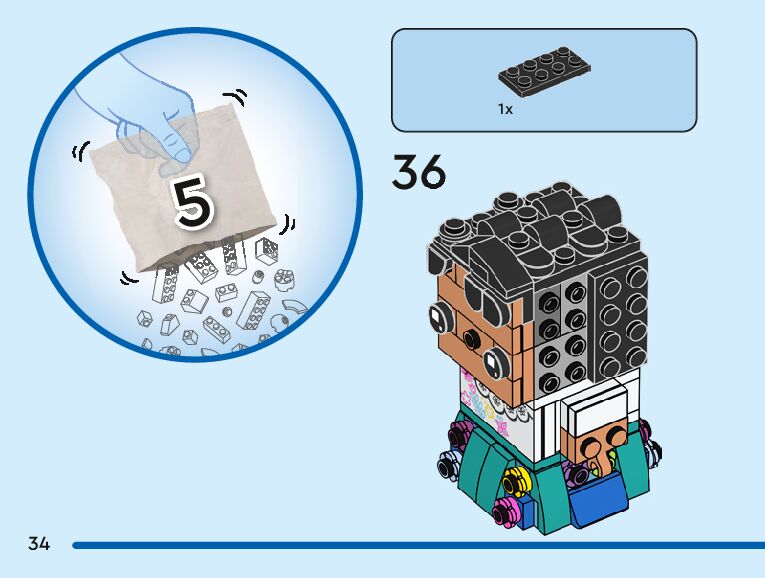 5

1x

36

34