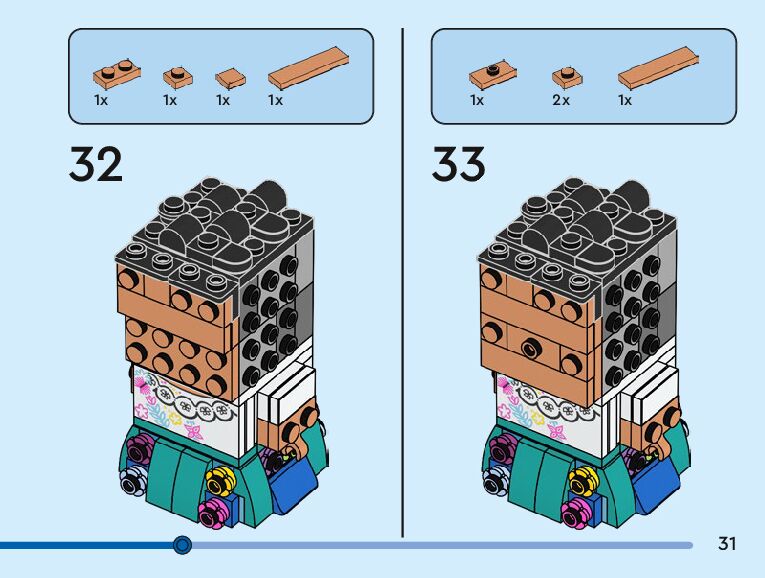 1x 1x 1x 1x

32

1x 2x 1x

33

31