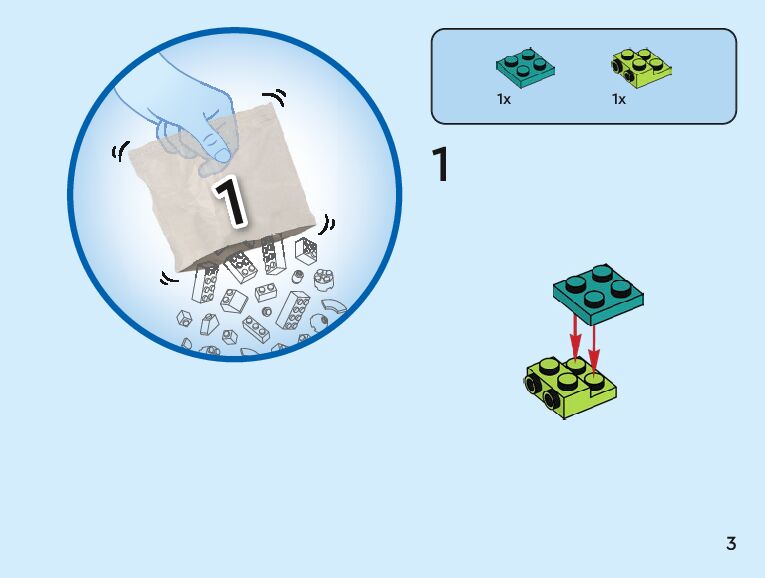 1

1x

1x

1

3