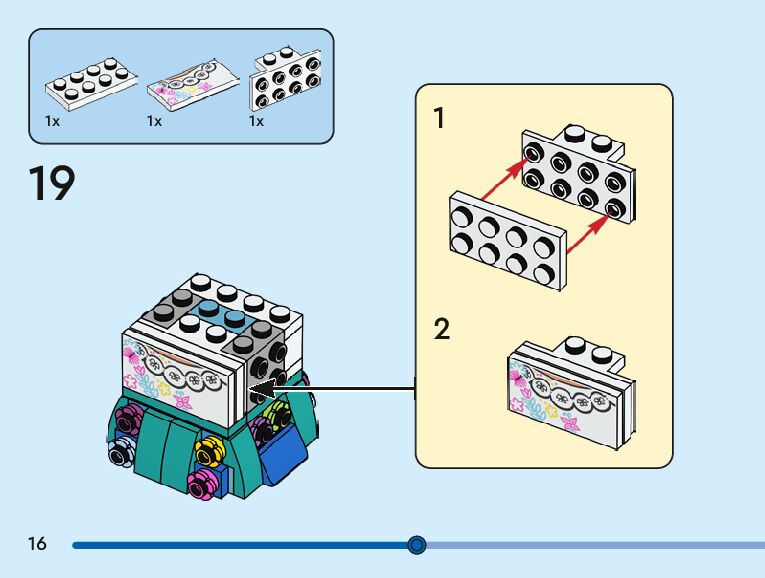 1x 1x 1x

19

1

2

16