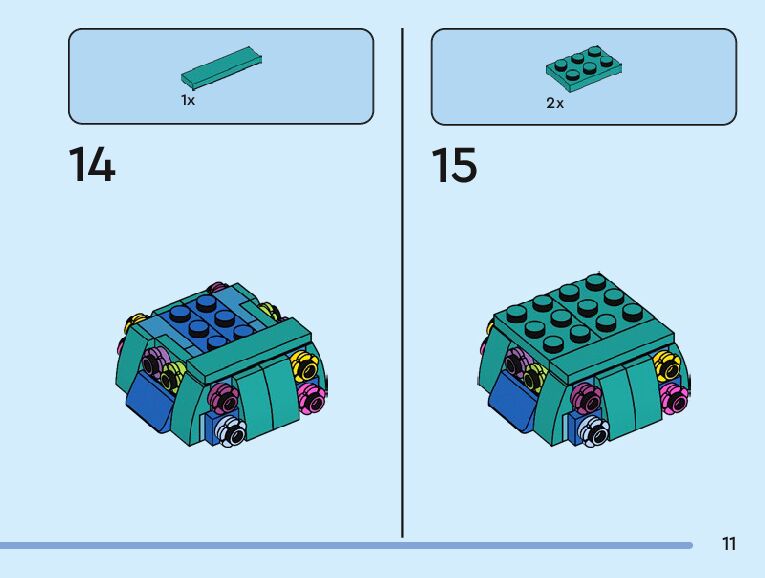 1x

14

2x

15

11