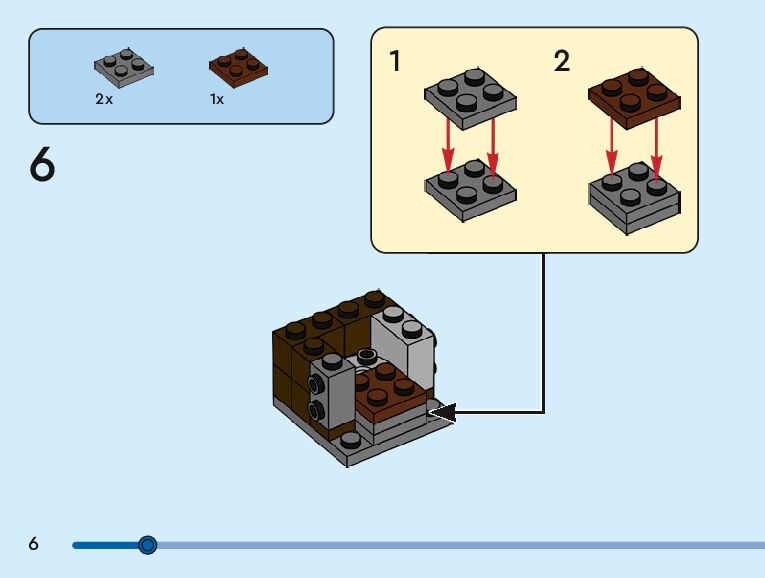 2x
1x

6

1
2

6