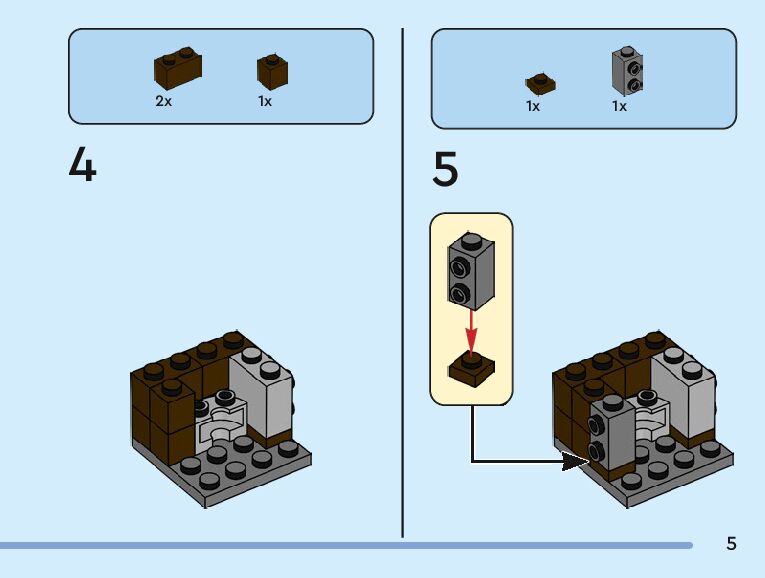 2x 1x

4

1x 1x

5

5