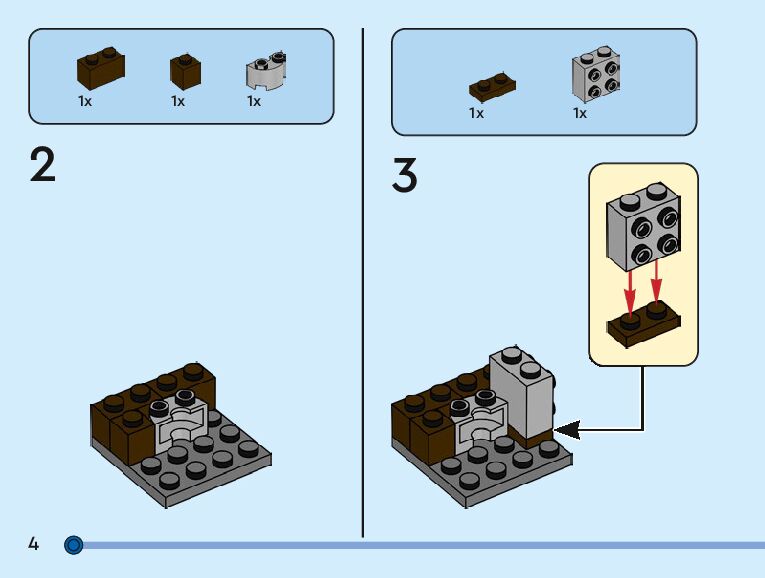 1x 1x 1x

2

1x 1x

3

4