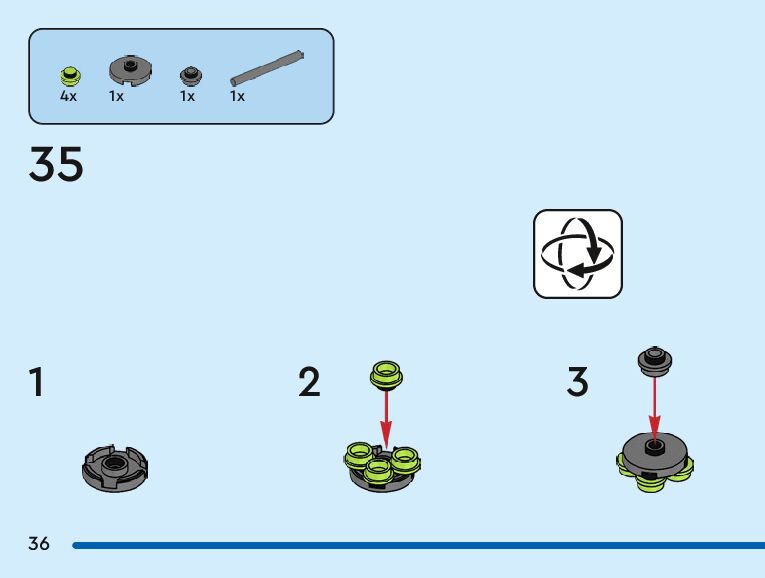 4x 1x 1x 1x

35

1

2

3

36