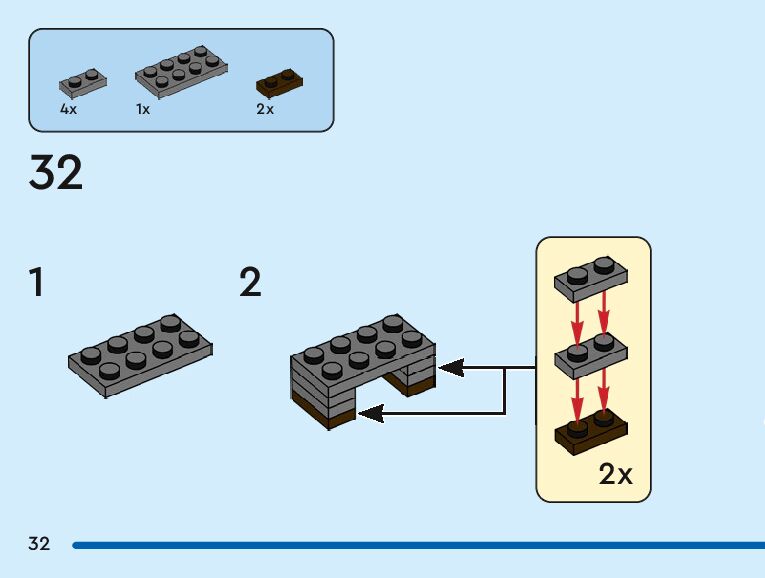 4x 1x 2x

32

1

2

2x

32