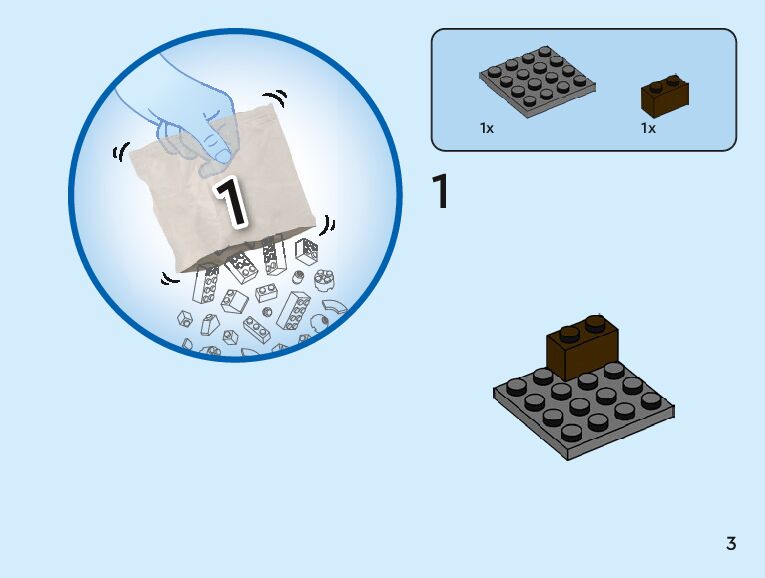 1

1x

1x

1

3