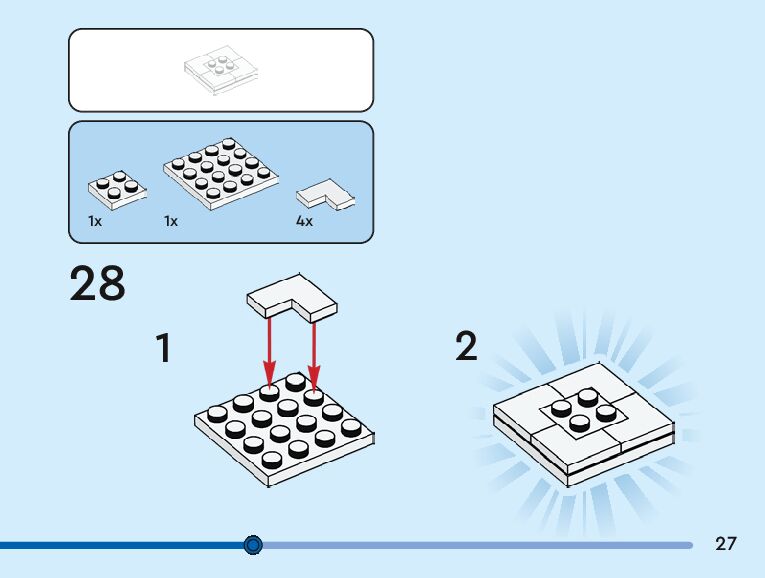 1x
1x
4x

28

1

2

27