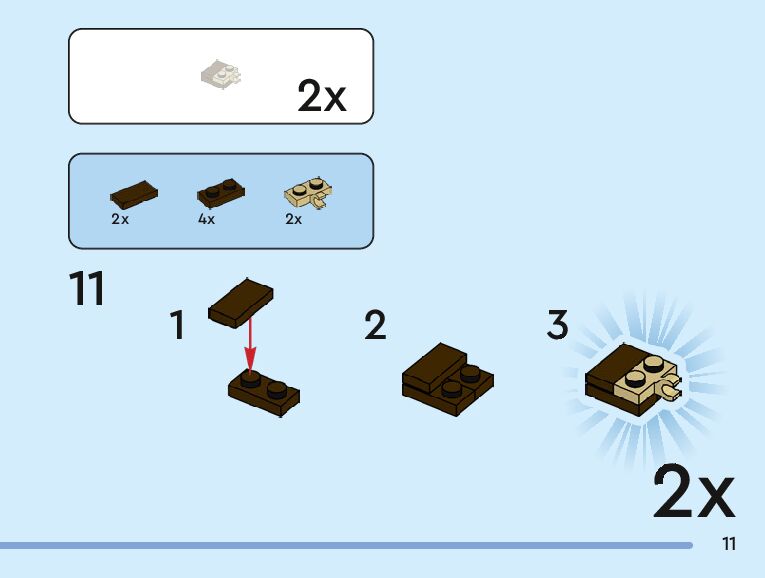 2x

2x
4x
2x

11

1

2

3

2x

11