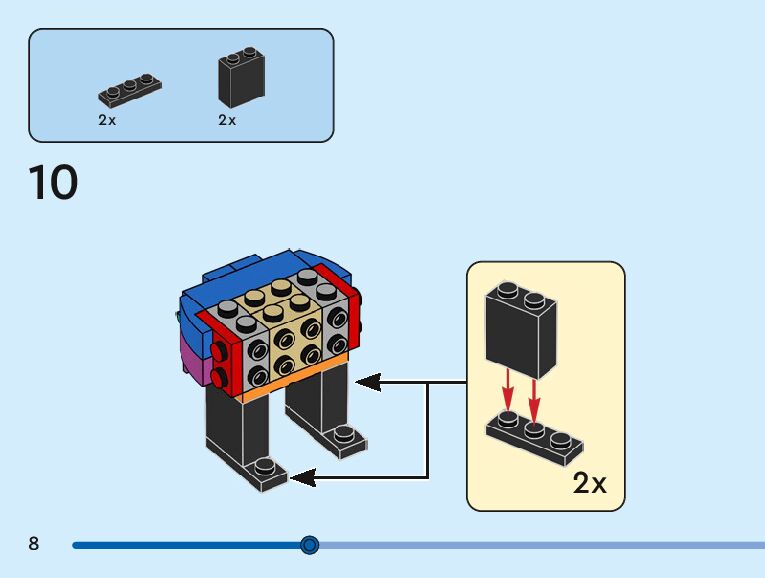 2x
2x

10

2x

8