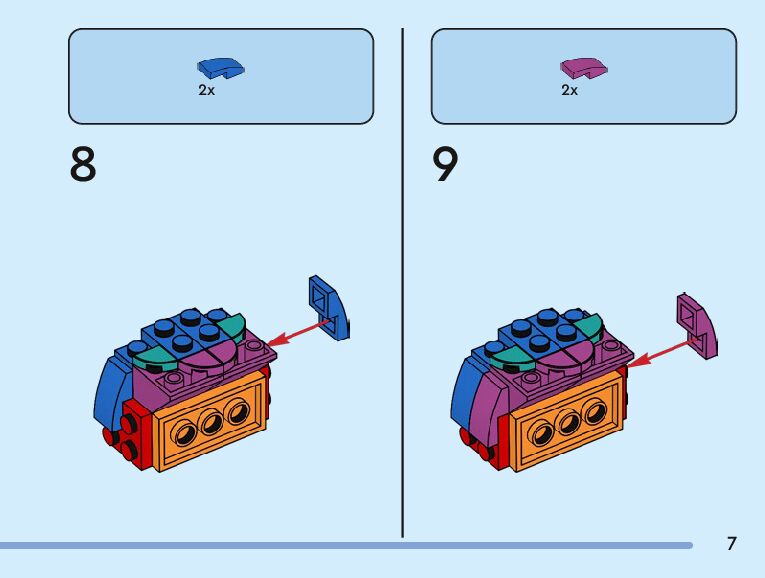 2x

8

2x

9

7