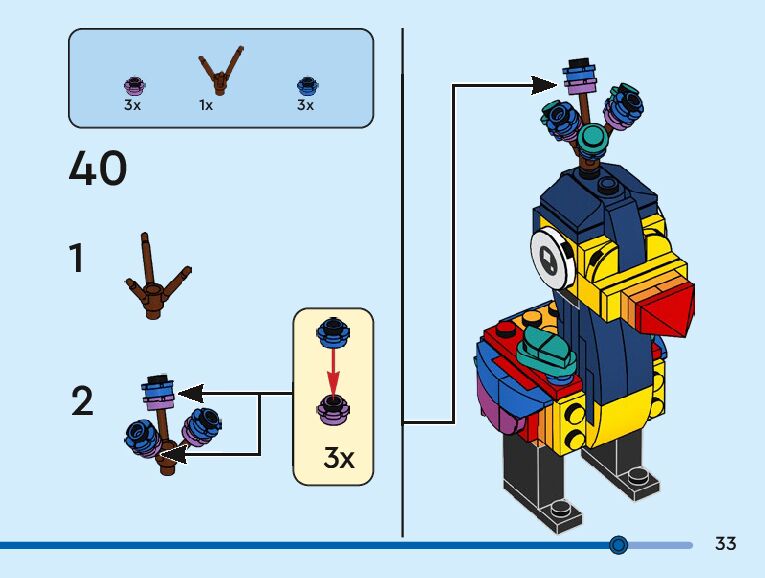 3x
1x
3x

40

1

2

3x

33