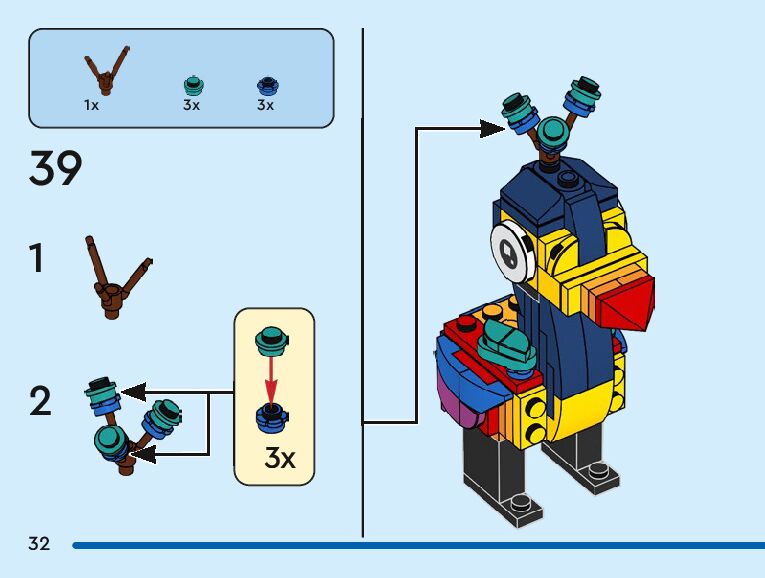 1x 3x 3x

39

1

2

3x

32