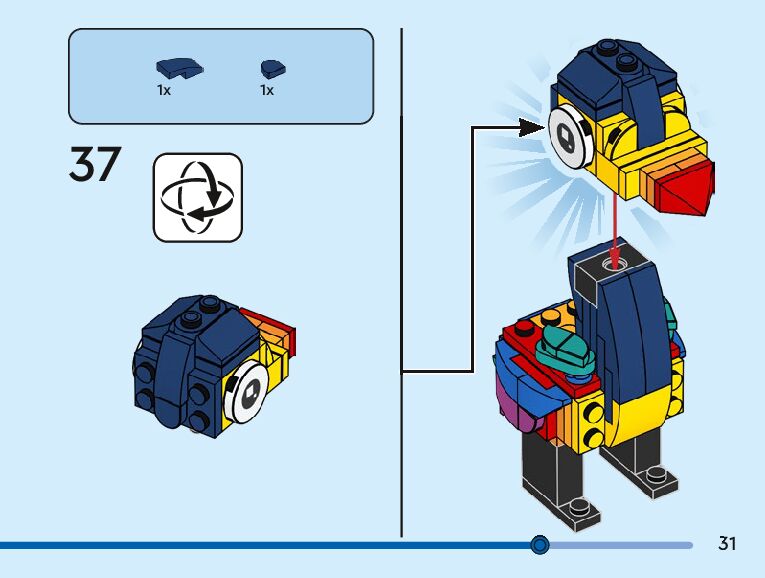 1x 1x

37

31