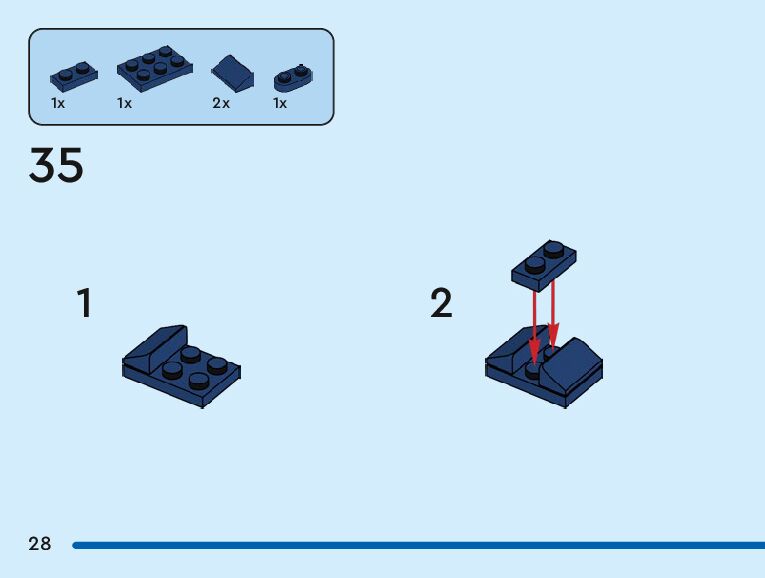 1x 1x 2x 1x

35

1

2

28