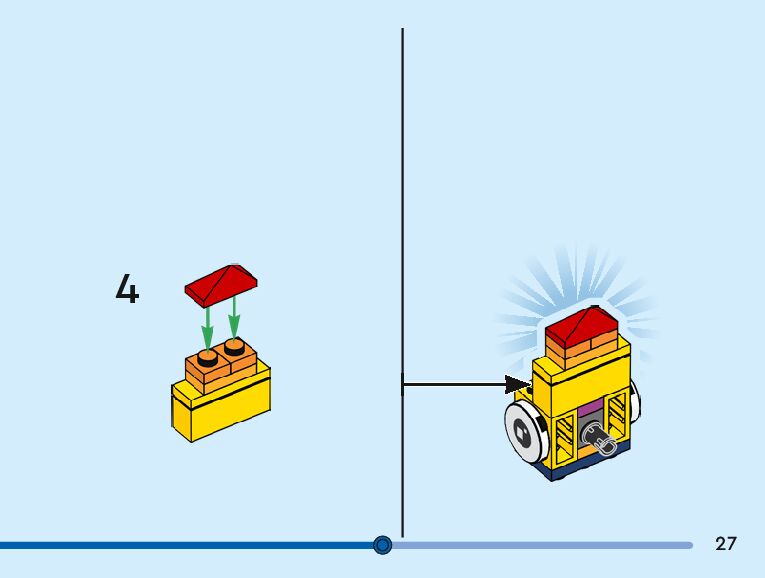 4

27