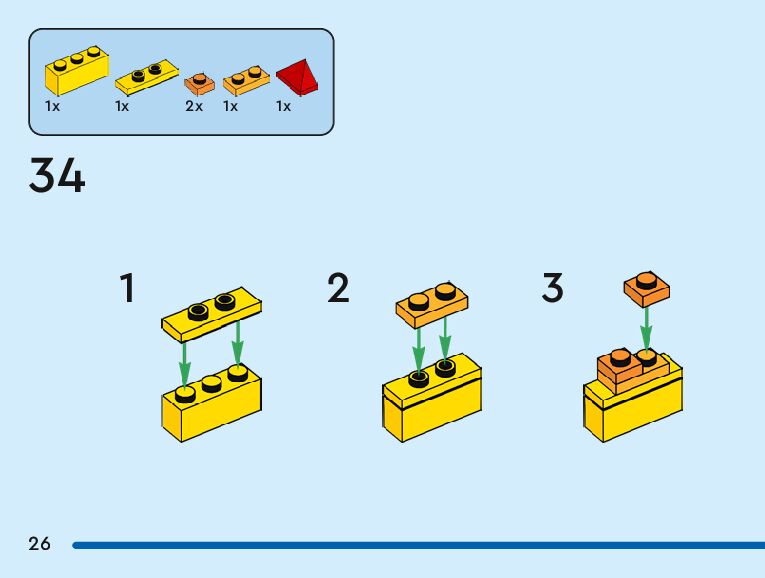 1x 1x 2x 1x 1x

34

1

2

3

26