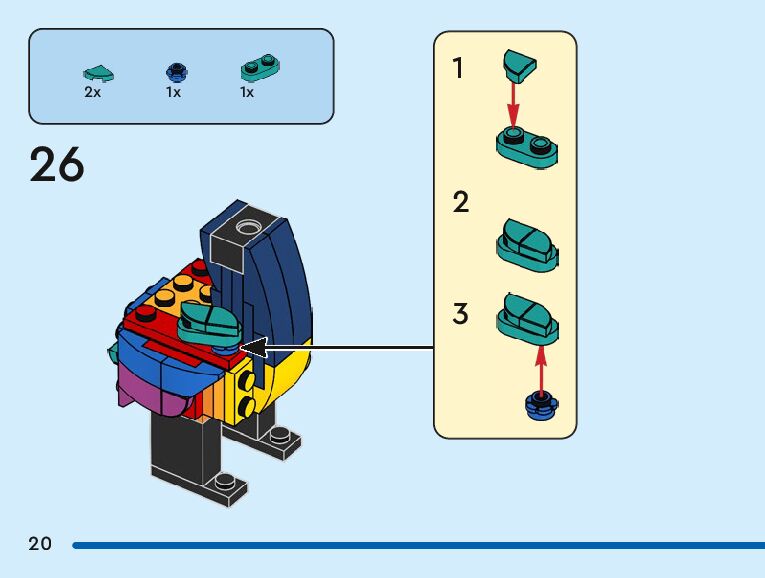 2x 1x 1x

26

1

2

3

20