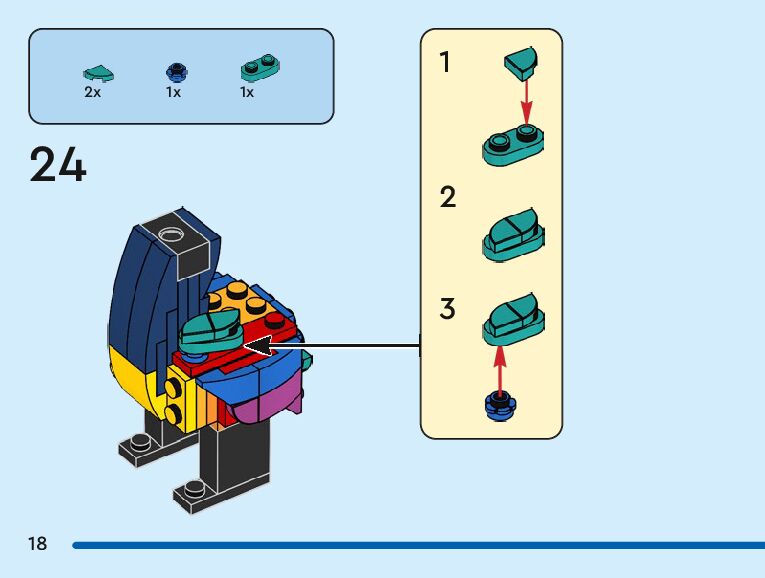 2x
1x
1x

24

1

2

3

18