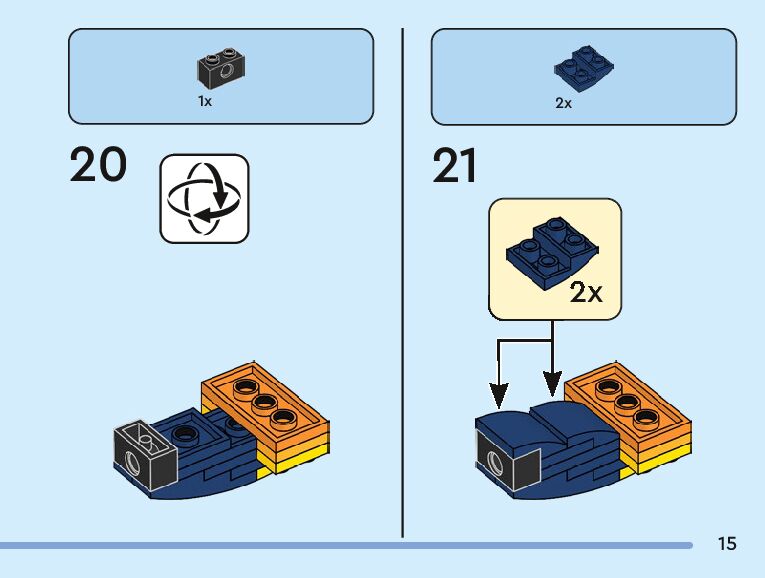 1x

20

2x

21

2x

15