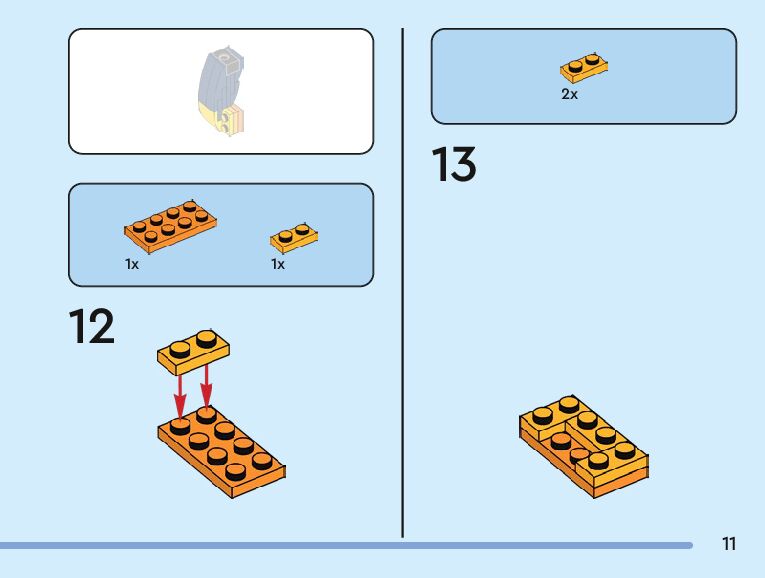 1x
1x
12
2x
13
11