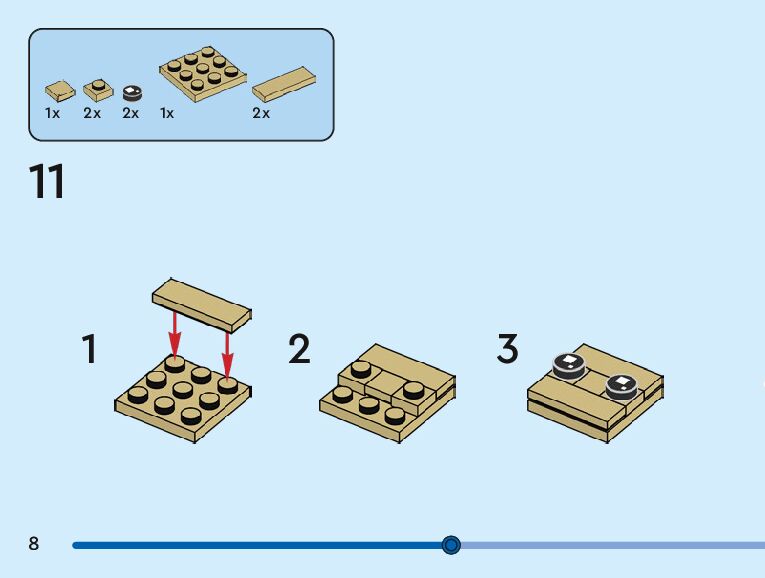 1x 2x 2x 1x 2x

11

1

2

3

8