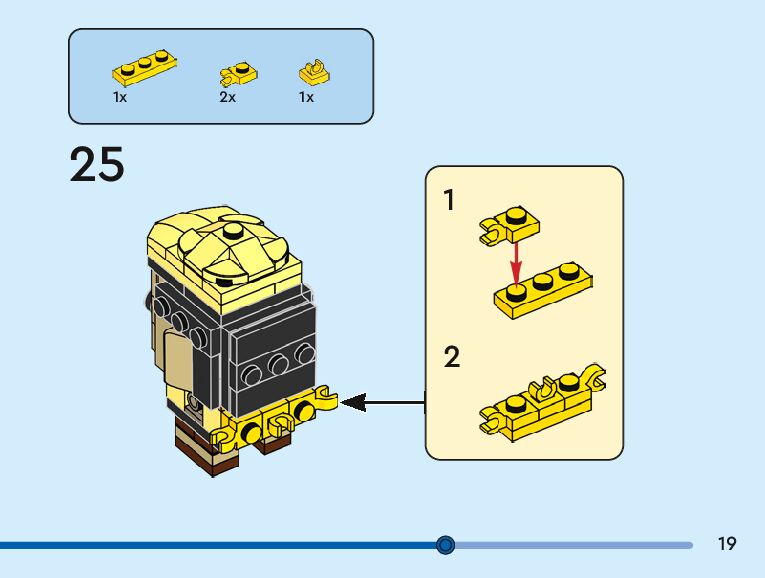 1x 2x 1x

25

1

2

19