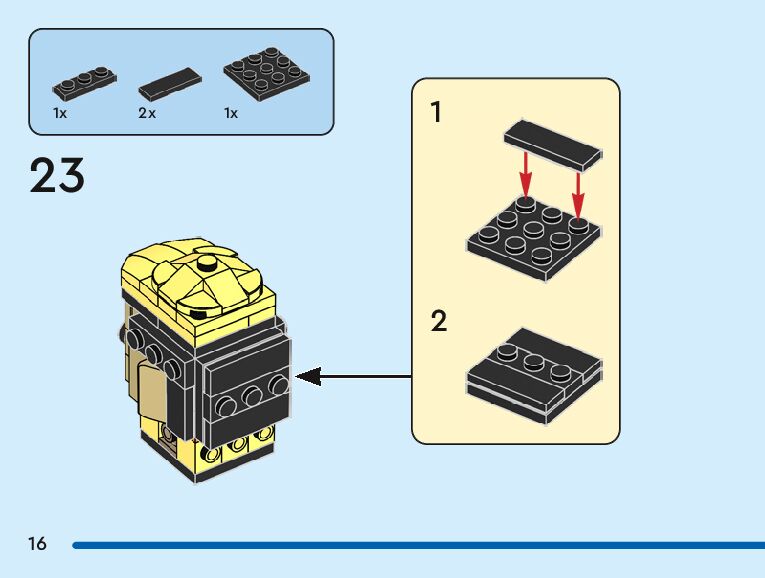 1x
2x
1x

23

1

2

16