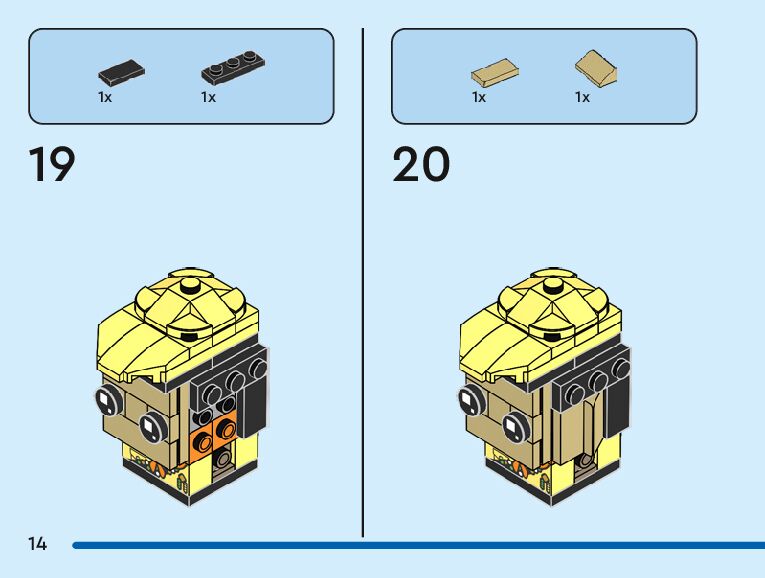 1x 1x

19

1x 1x

20

14