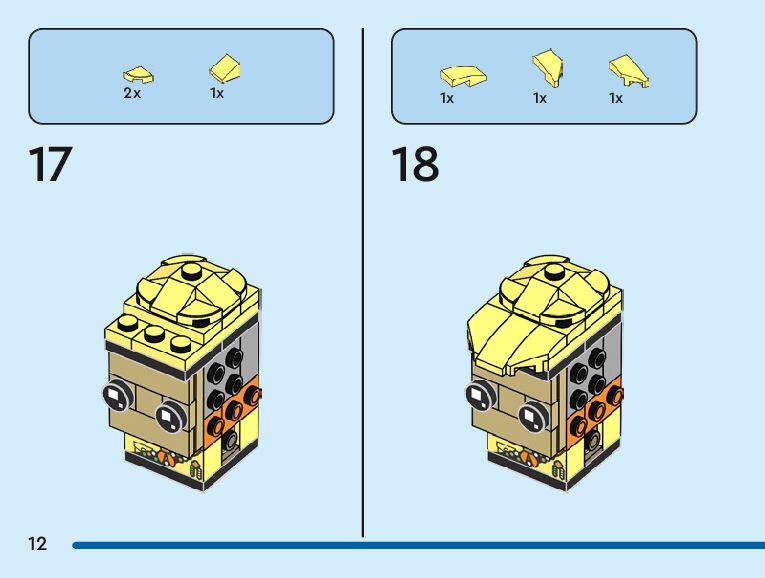 2x 1x

17

1x 1x 1x

18

12