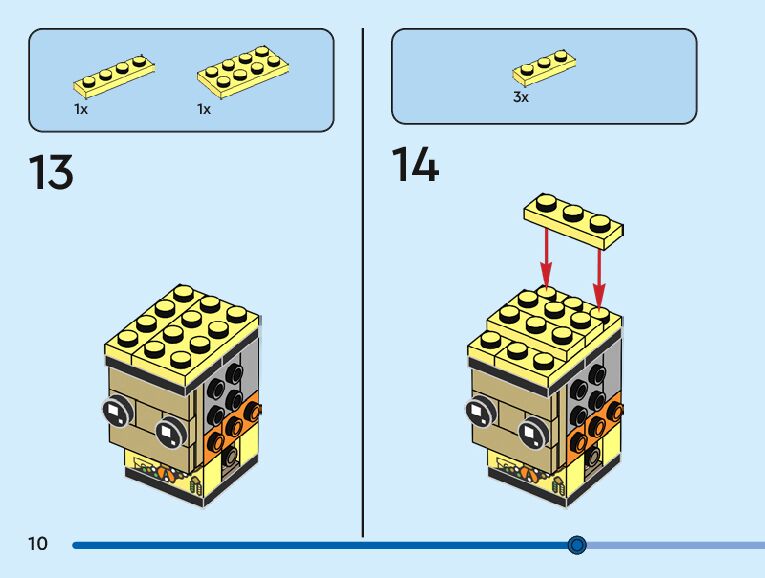 1x
1x

13

3x

14

10