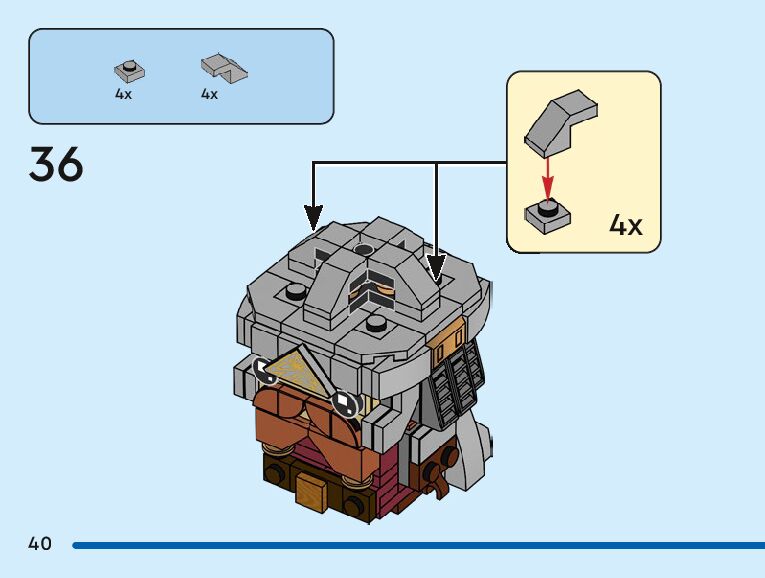 4x
4x

36

4x

40