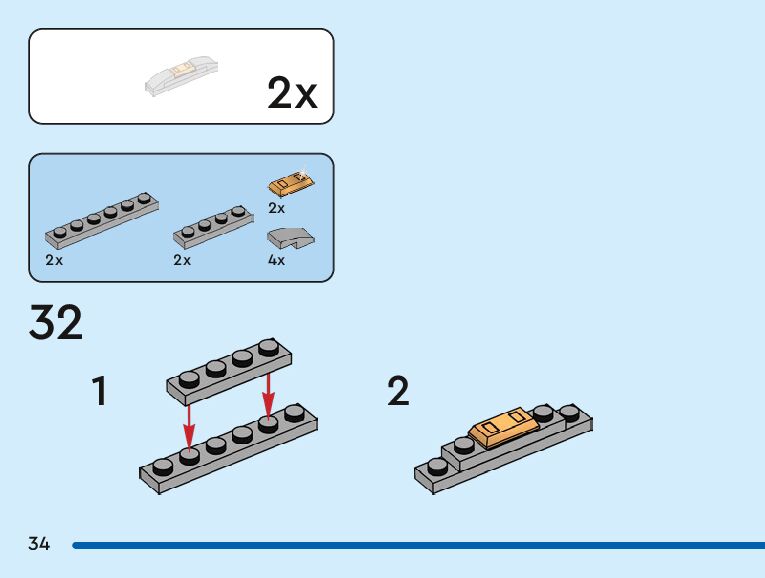 2x

2x
2x
2x
4x

32

1

2

34