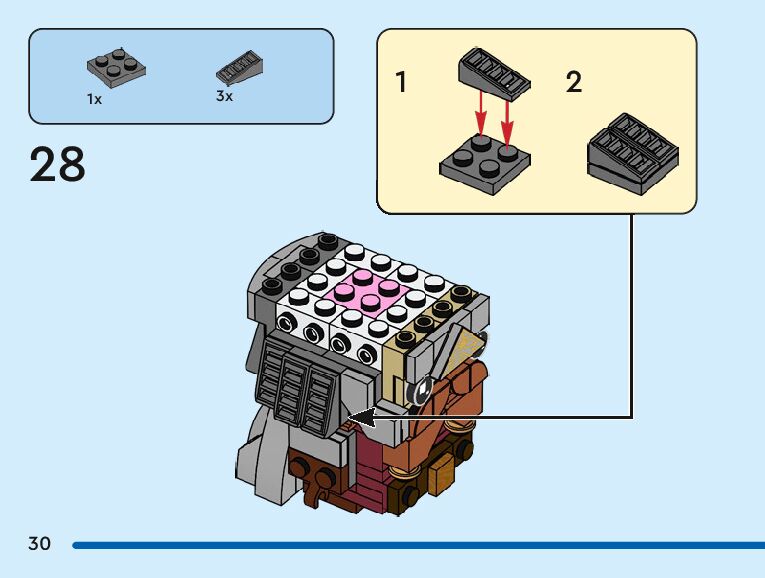 1x

3x

28

1

2

30