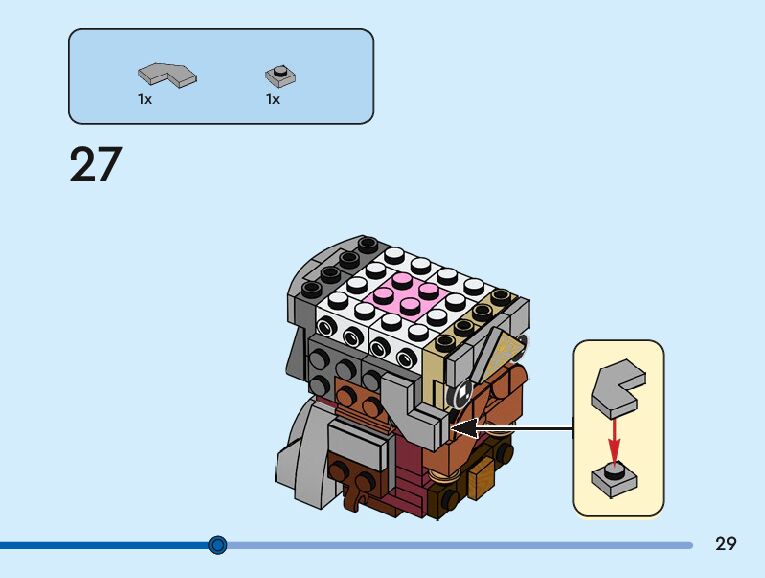 1x
1x

27

29