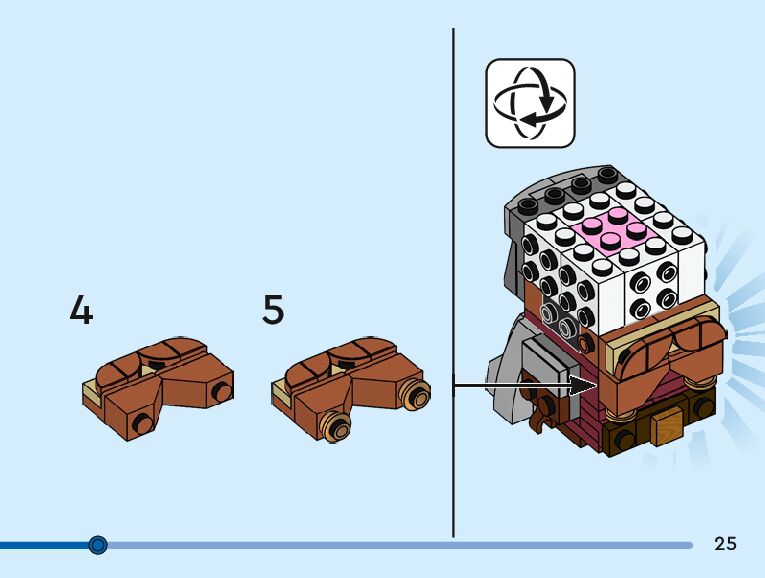 4

5

25