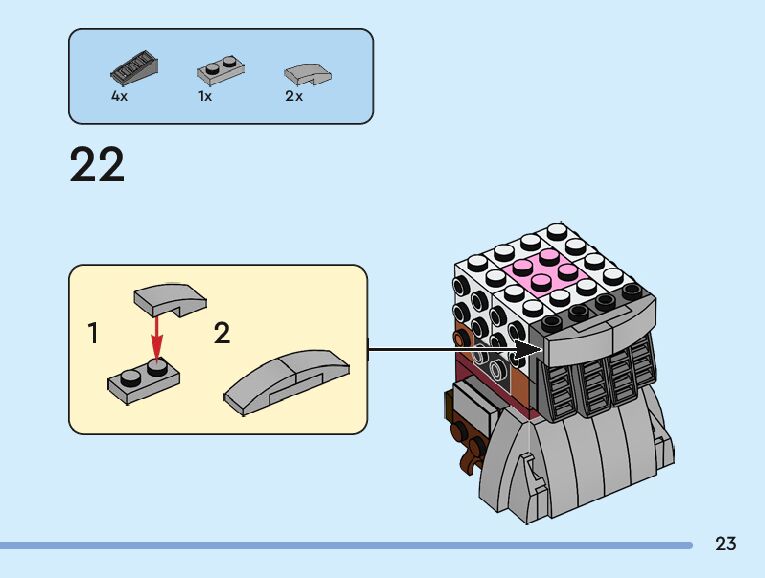 4x
1x
2x

22

1
2

23