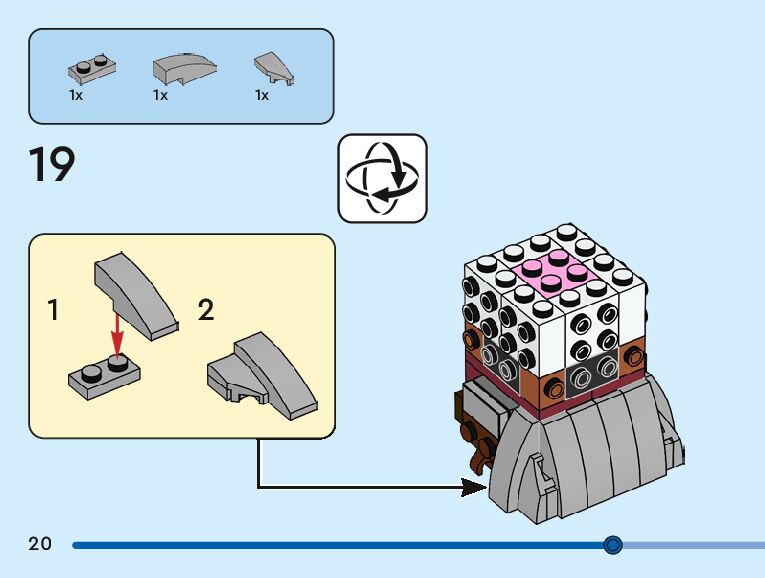 1x
1x
1x

19

1

2

20