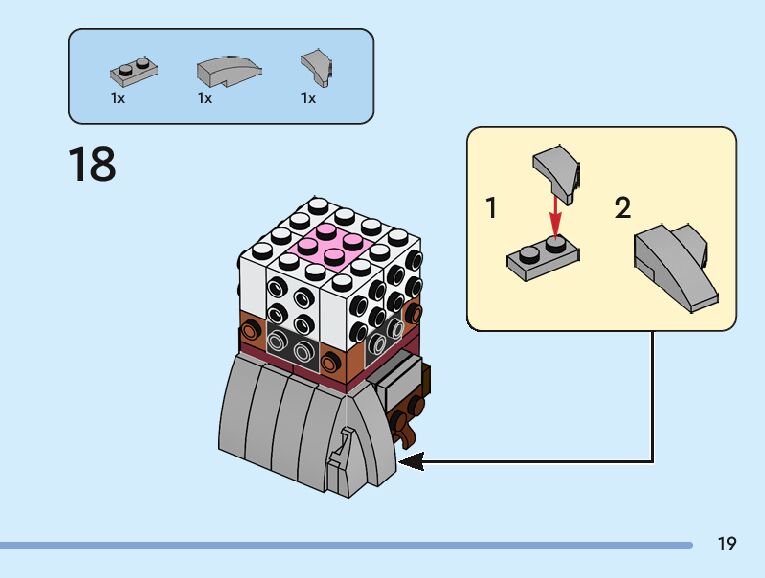 1x
1x
1x

18

1
2

19