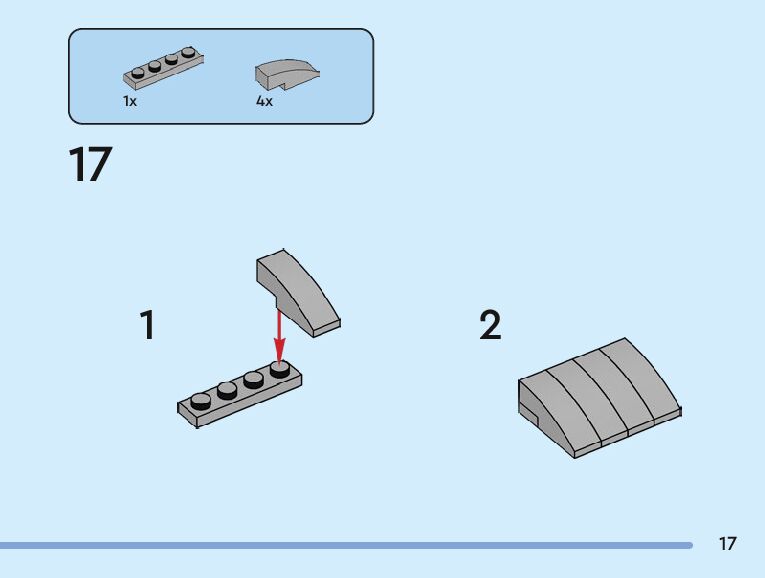 1x

4x

17

1

2

17