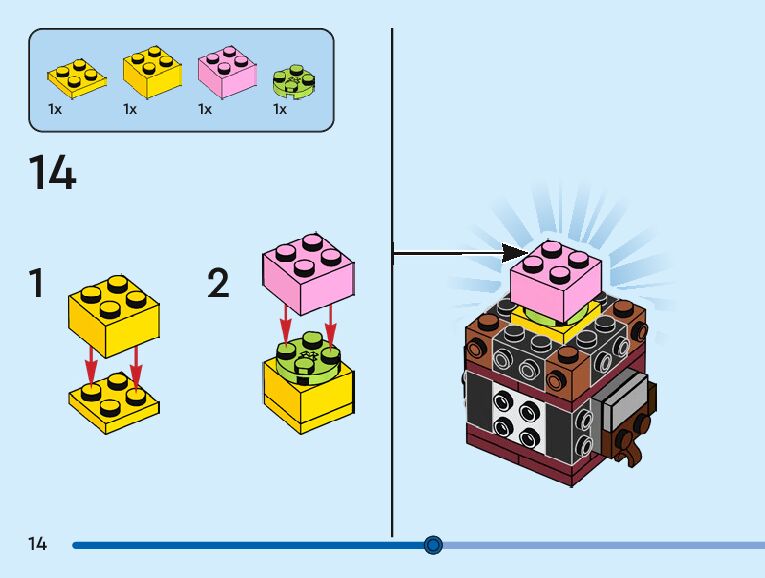 1x 1x 1x 1x

14

1

2

14