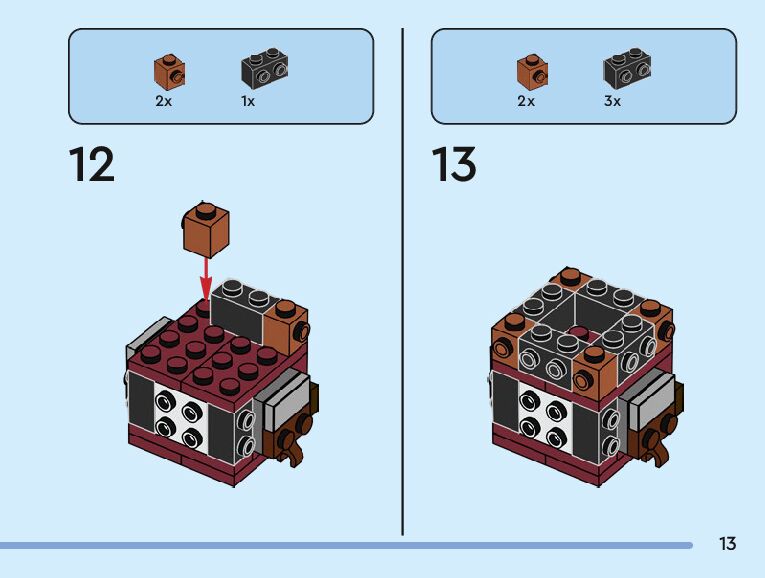 2x 1x

12

2x 3x

13

13