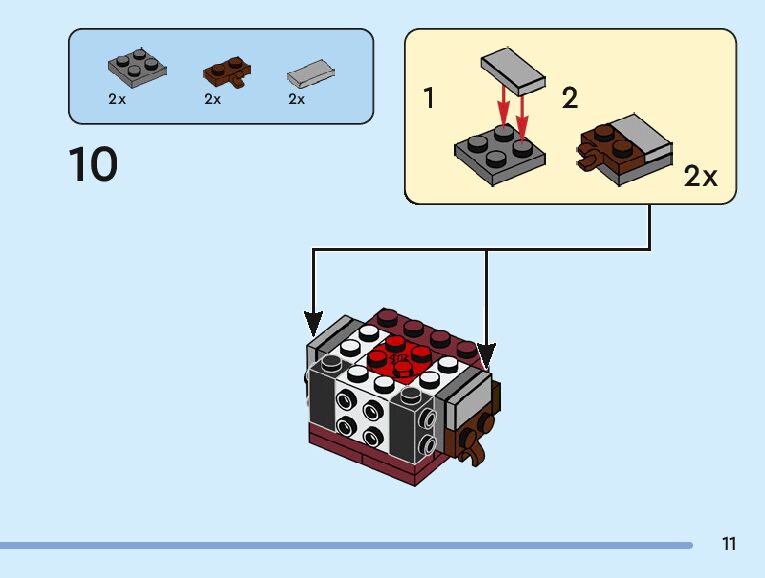 2x
2x
2x

10

1
2
2x

11