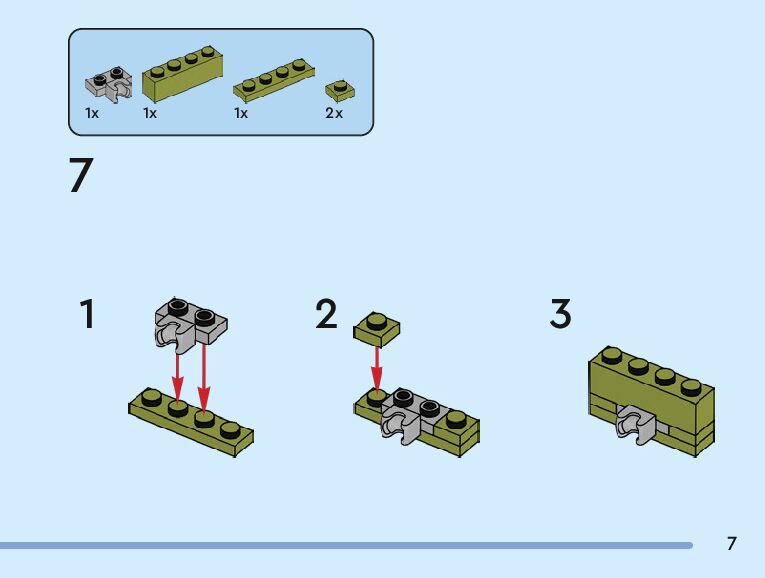 1x 1x 1x 2x

7

1

2

3

7