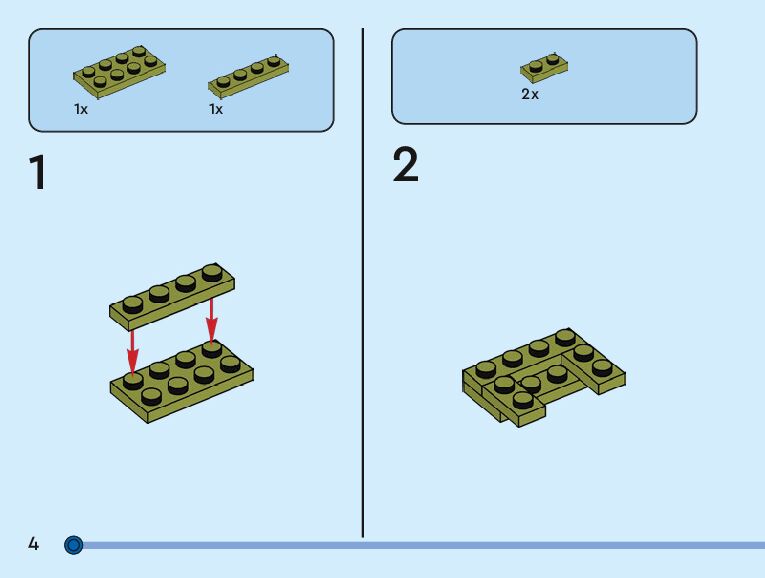 1x
1x

1

2x

2

4