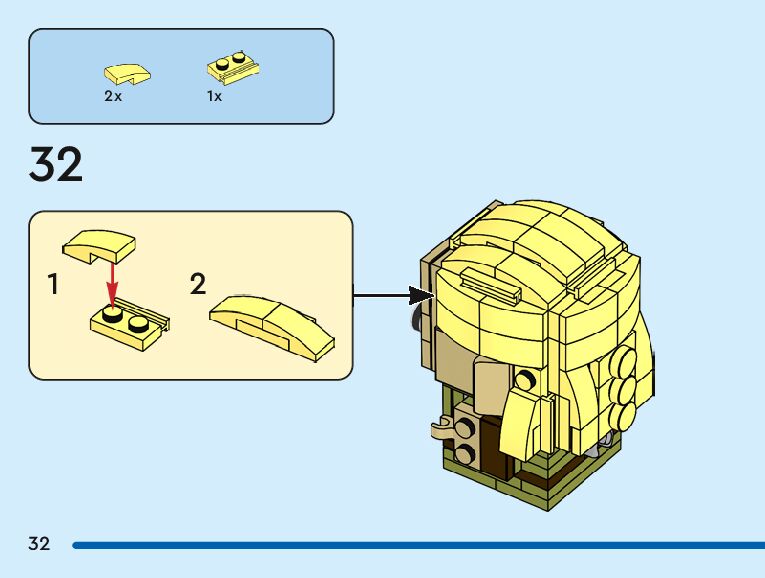 2x
1x

32

1
2

32