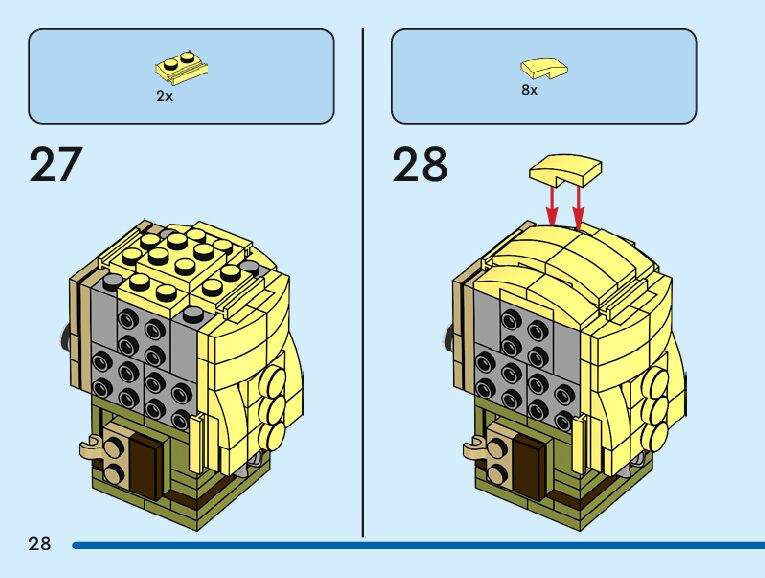 2x

27

8x

28

28