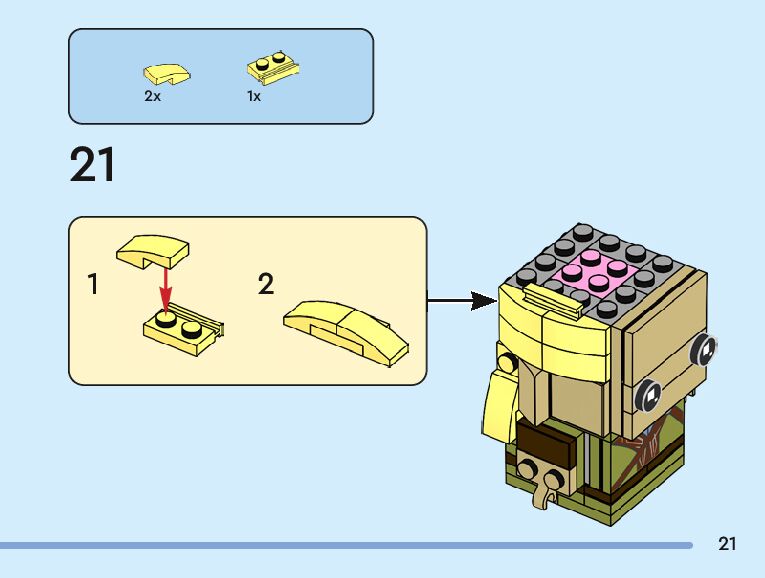 2x

1x

21

1

2

21