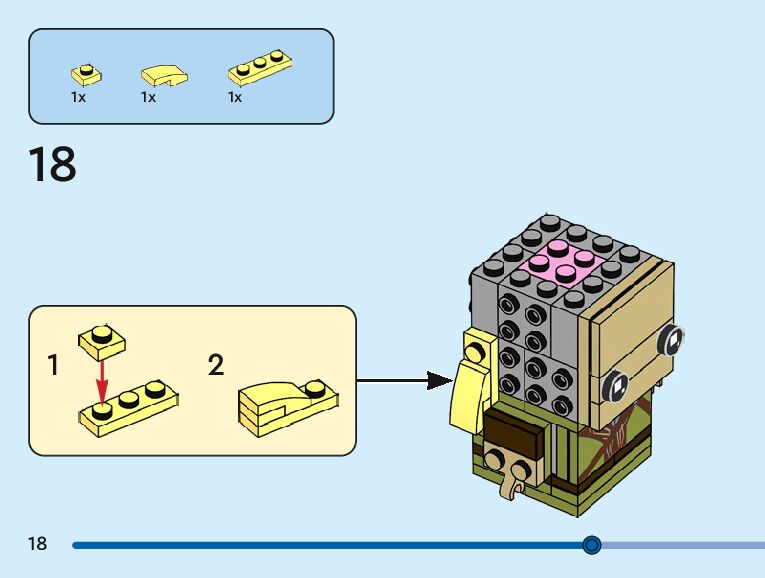 1x 1x 1x

18

1

2

18