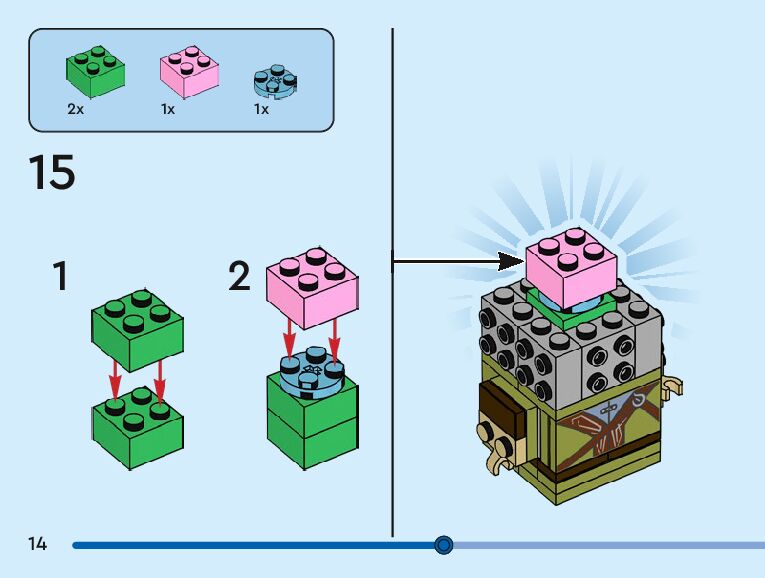 2x
1x
1x

15

1

2

14